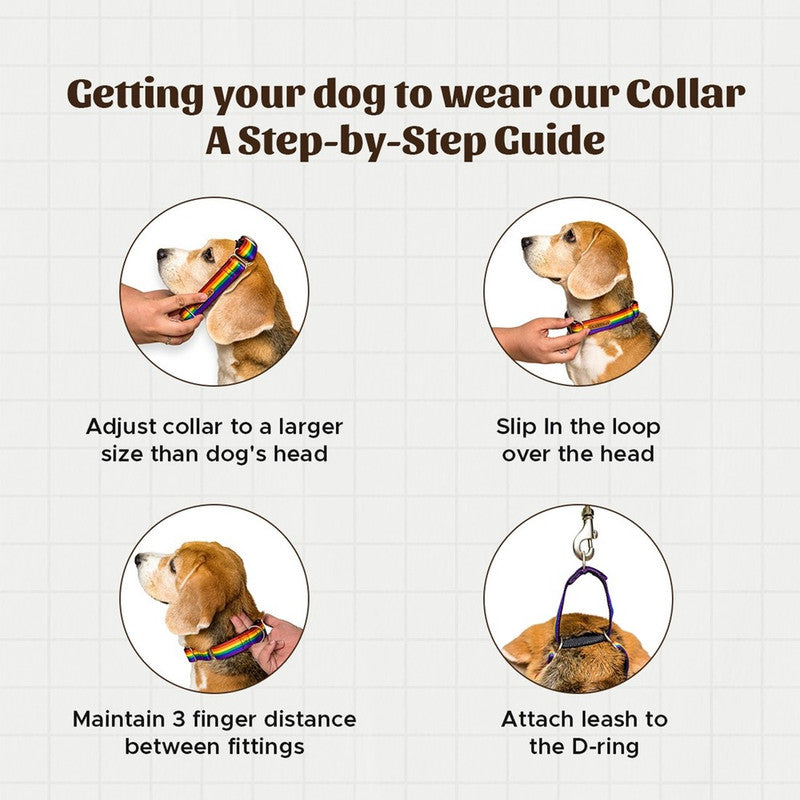 Getting your dog to wear our Collar
A Step-by-Step Guide

Adjust collar to a larger size than dog's head

Slip In the loop over the head

Maintain 3 finger distance between fittings

Attach leash to the D-ring